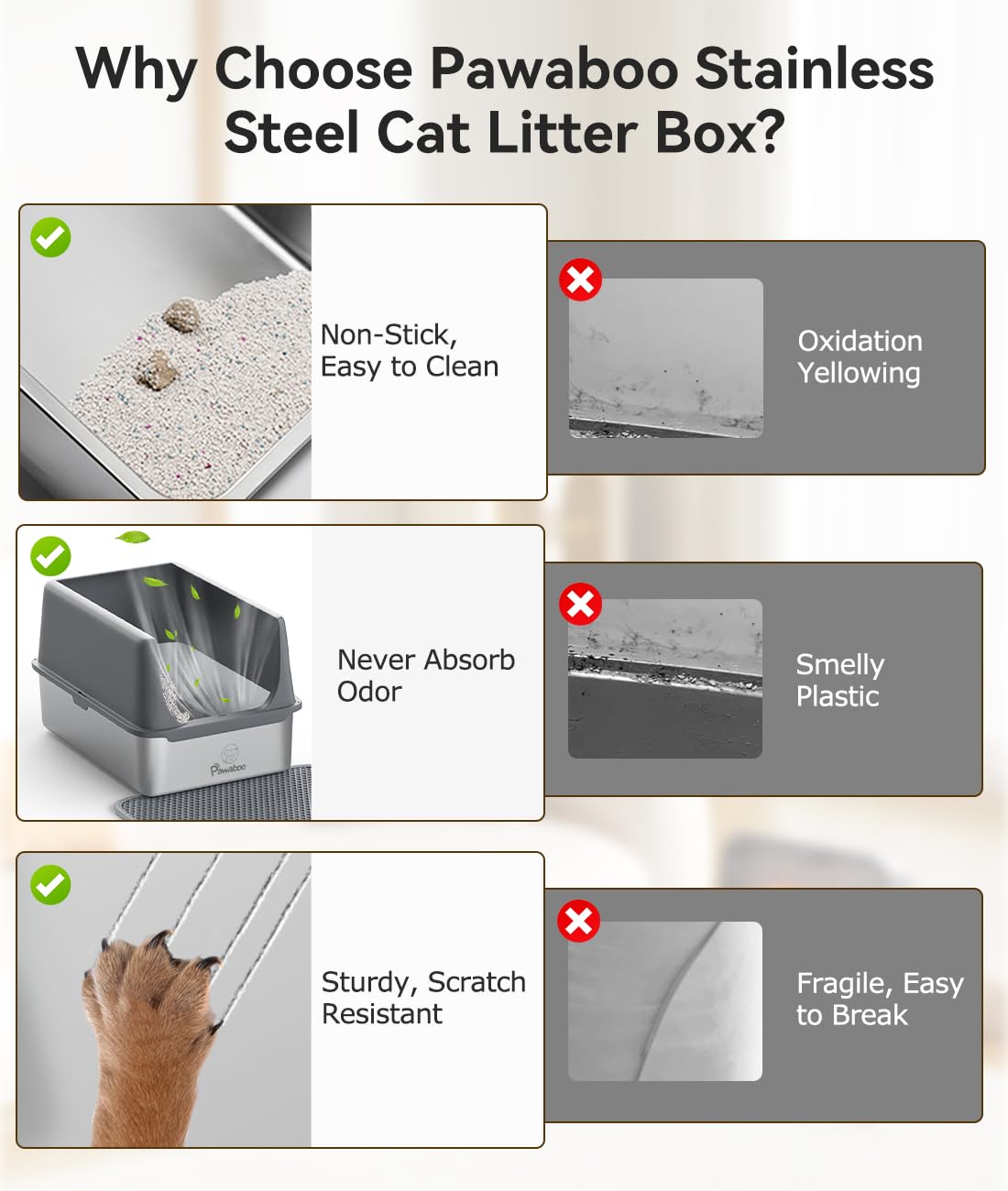 Why Choose Pawaboo Stainless Steel Cat Litter Box?

Non-Stick, Easy to Clean

Oxidation Yellowing

Pawaboo

Never Absorb Odor

Smelly Plastic

Sturdy, Scratch Resistant

Fragile, Easy to Break