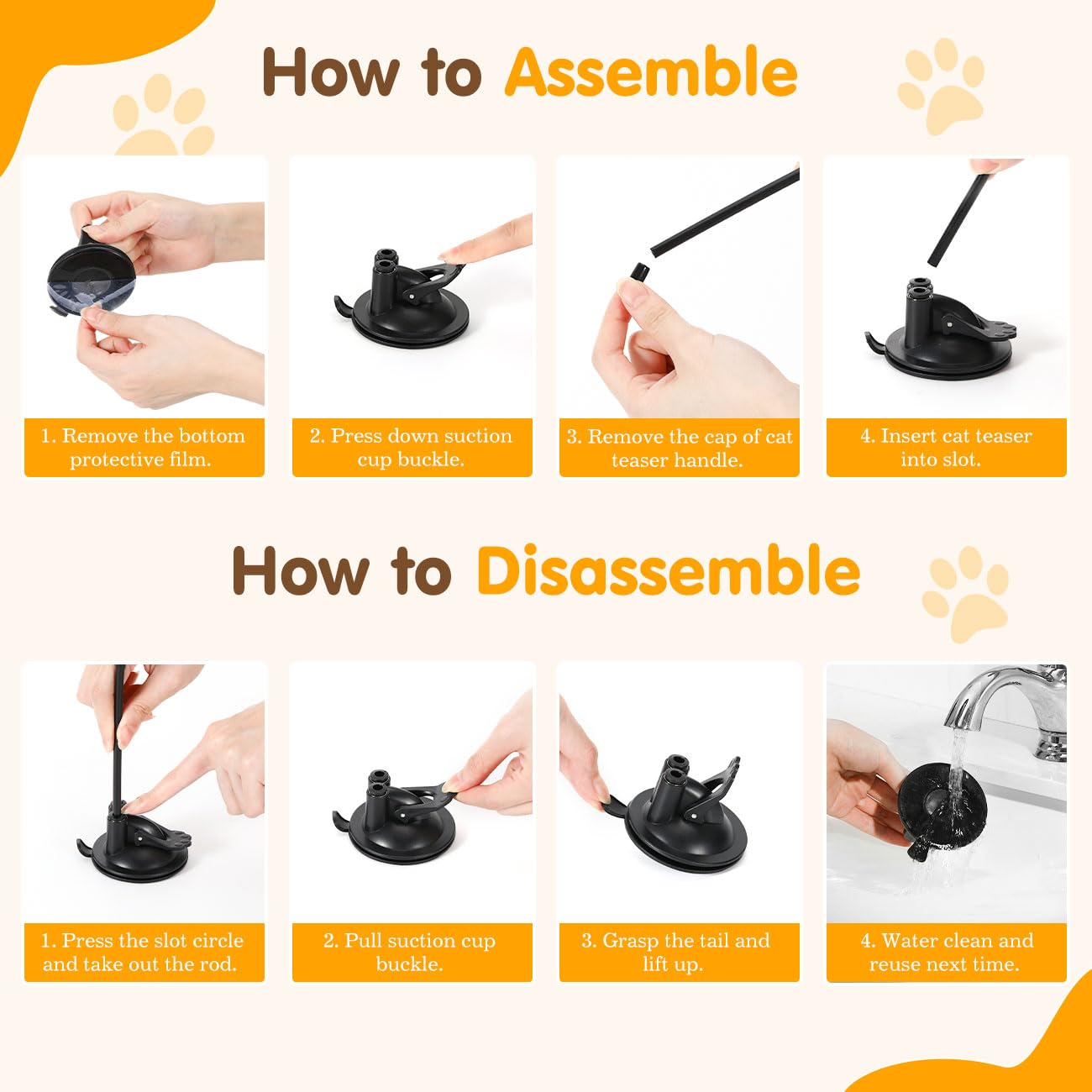 How to Assemble

1. Remove the bottom protective film.

2. Press down suction cup buckle.

3. Remove the cap of cat teaser handle.

4. Insert cat teaser into slot.

How to Disassemble

1. Press the slot circle and take out the rod.

2. Pull suction cup buckle.

3. Grasp the tail and lift up.

4. Water clean and reuse next time.